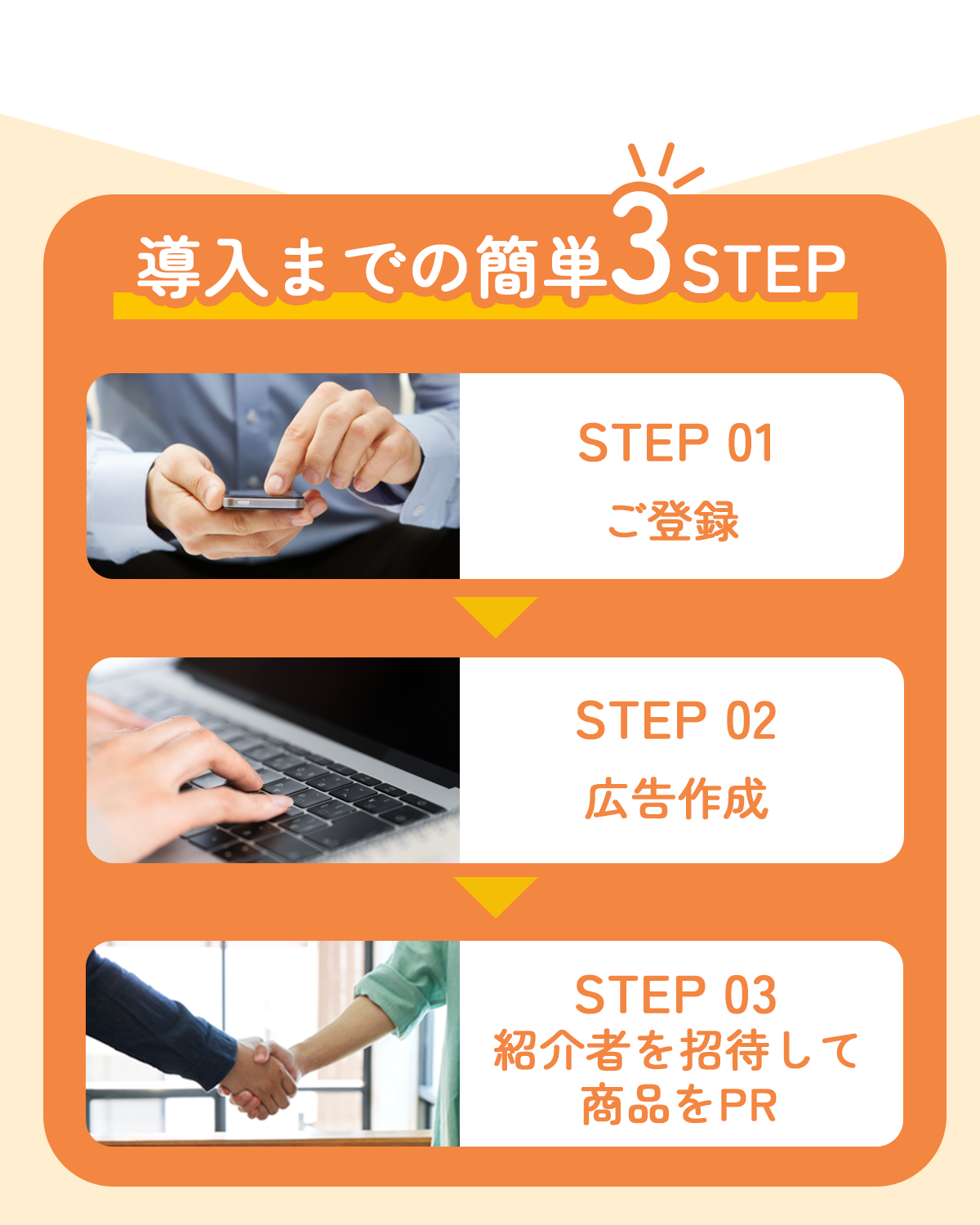 導入までの簡単3STEP

STEP 01
ご登録

STEP 02
広告作成

STEP 03
紹介者を招待して商品をPR